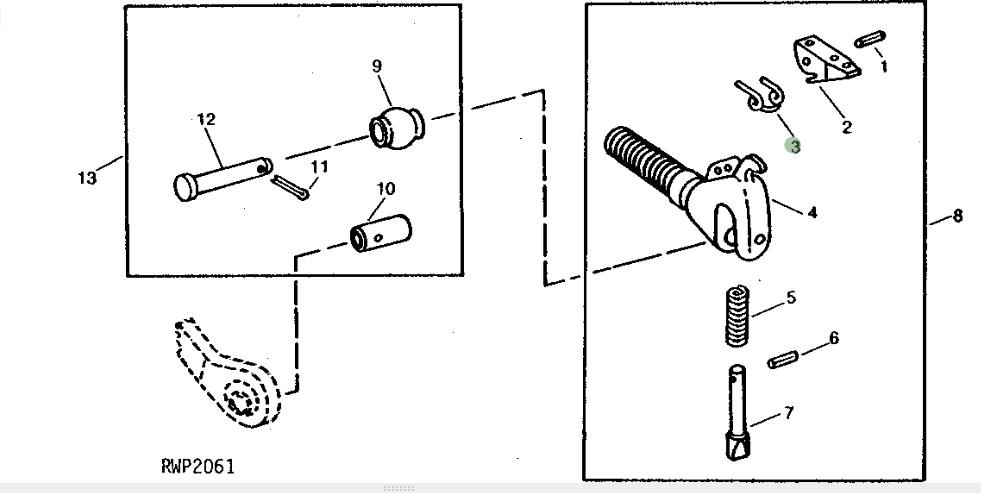 9
12
13
11
10
1
2
3
4
8
5
6
7
RWP2061