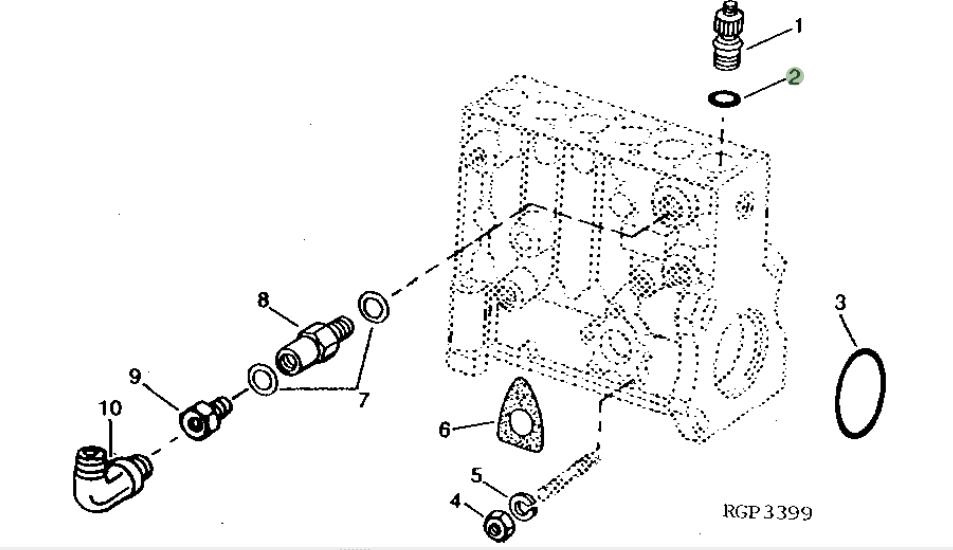 1
2
3
8
7
9
10
6
5
4
RGP3399