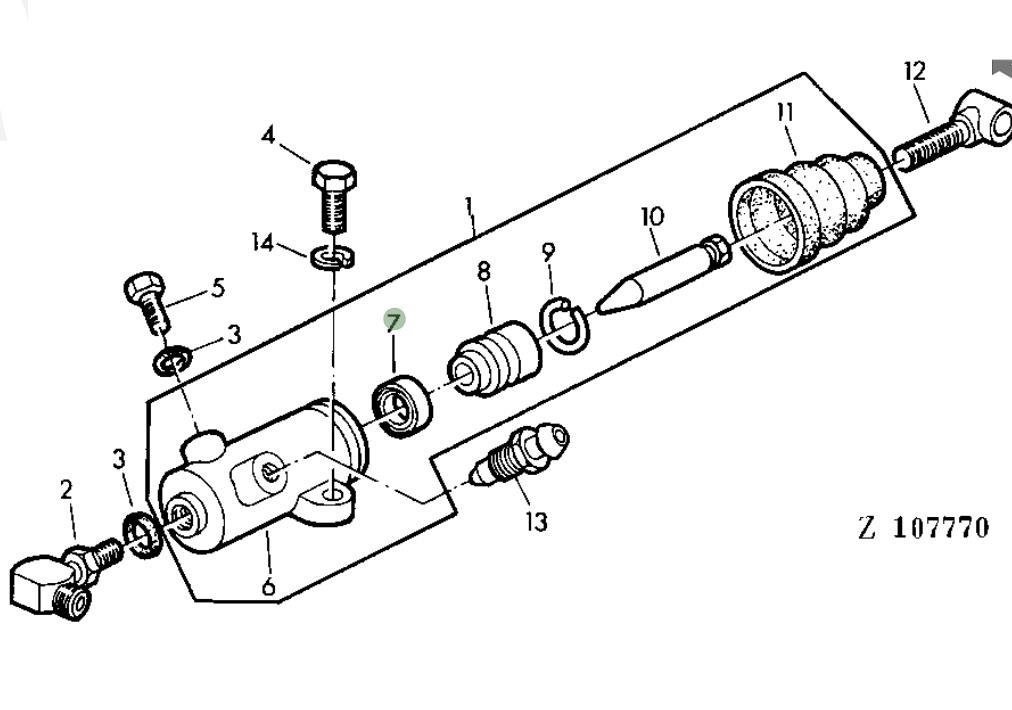 12
11
4
1
10
14
9
8
5
7
3
3
2
13
6
Z 107770